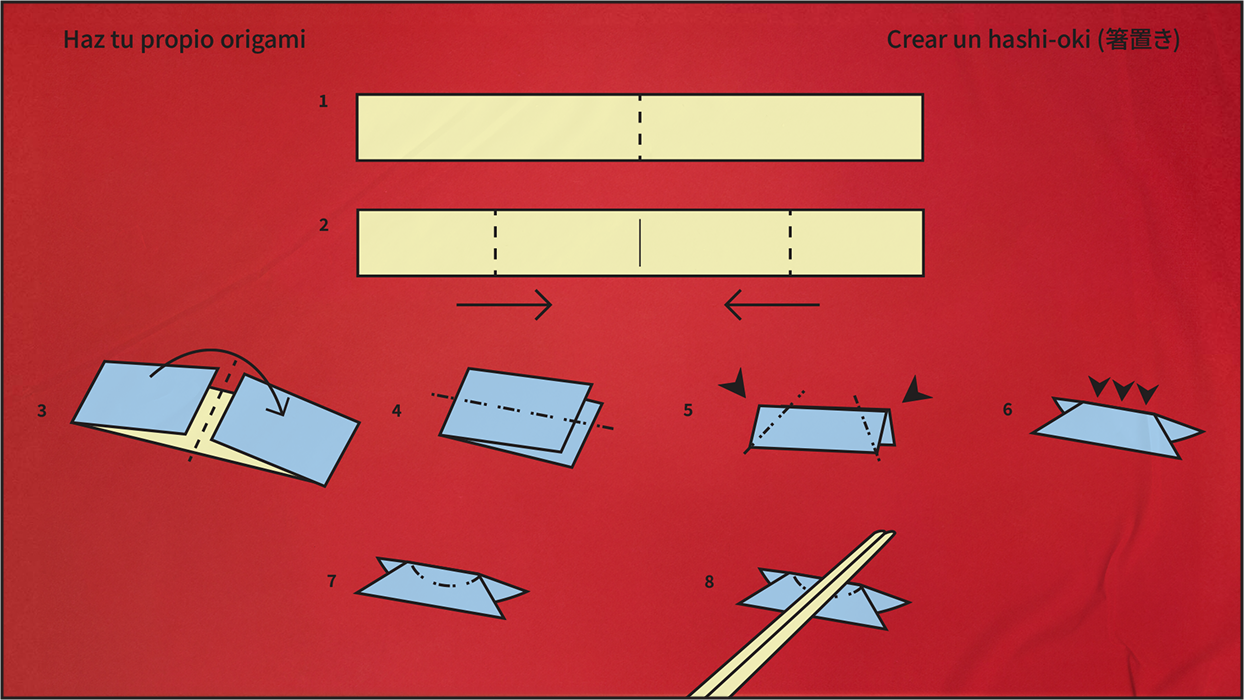 Haz tu propio origami

Crear un hashi-oki (箸置き)

1

2

3

4

5

6

7

8